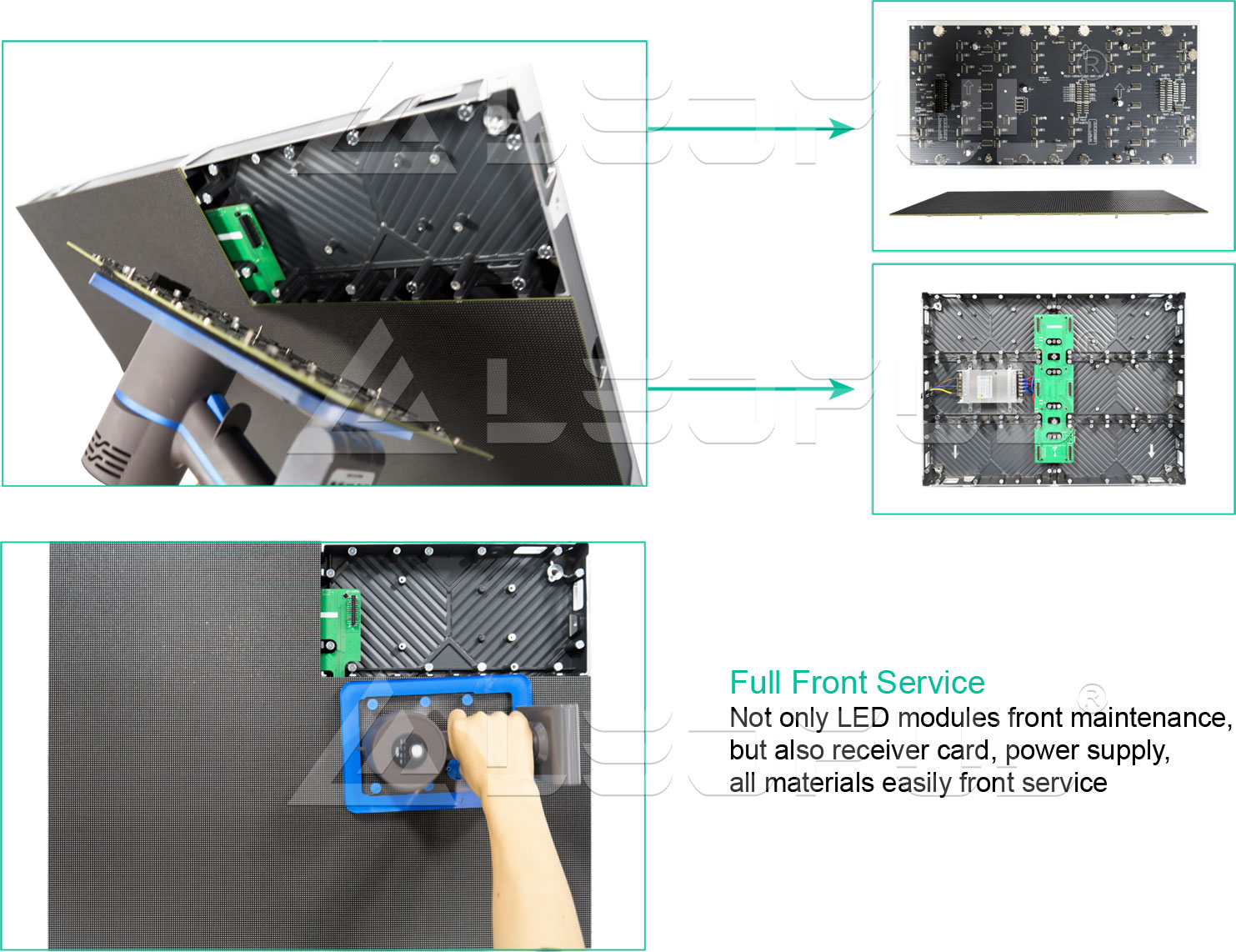 Full Front Service
Not only LED modules front maintenance, but also receiver card, power supply, all materials easily front service