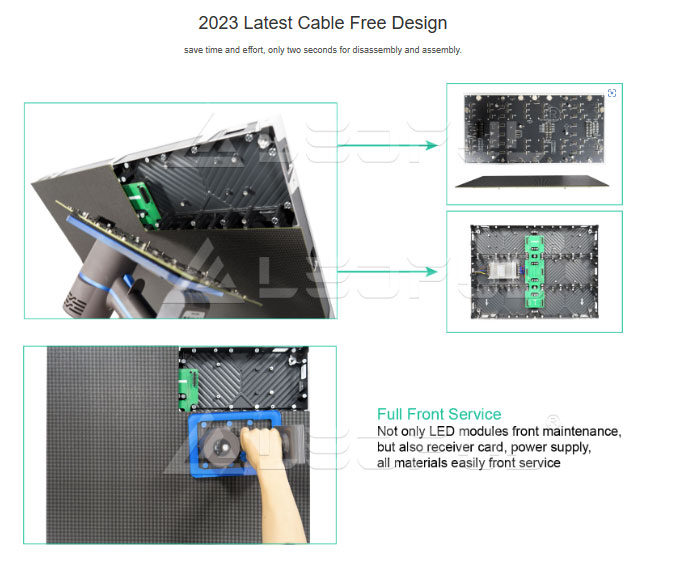 2023 Latest Cable Free Design

save time and effort, only two seconds for disassembly and assembly.

Full Front Service
Not only LED modules front maintenance, but also receiver card, power supply, all materials easily front service