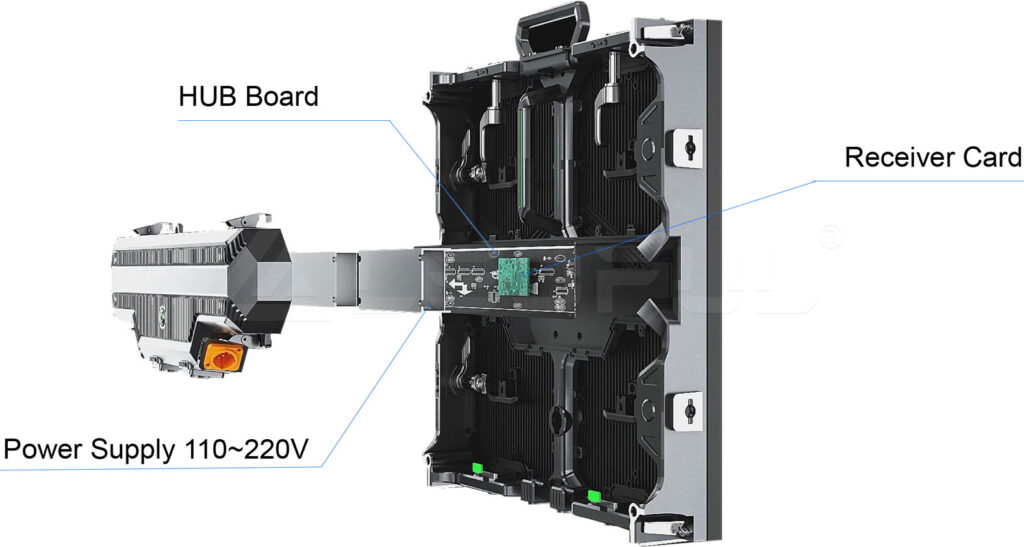 HUB Board

Receiver Card

Power Supply 110~220V